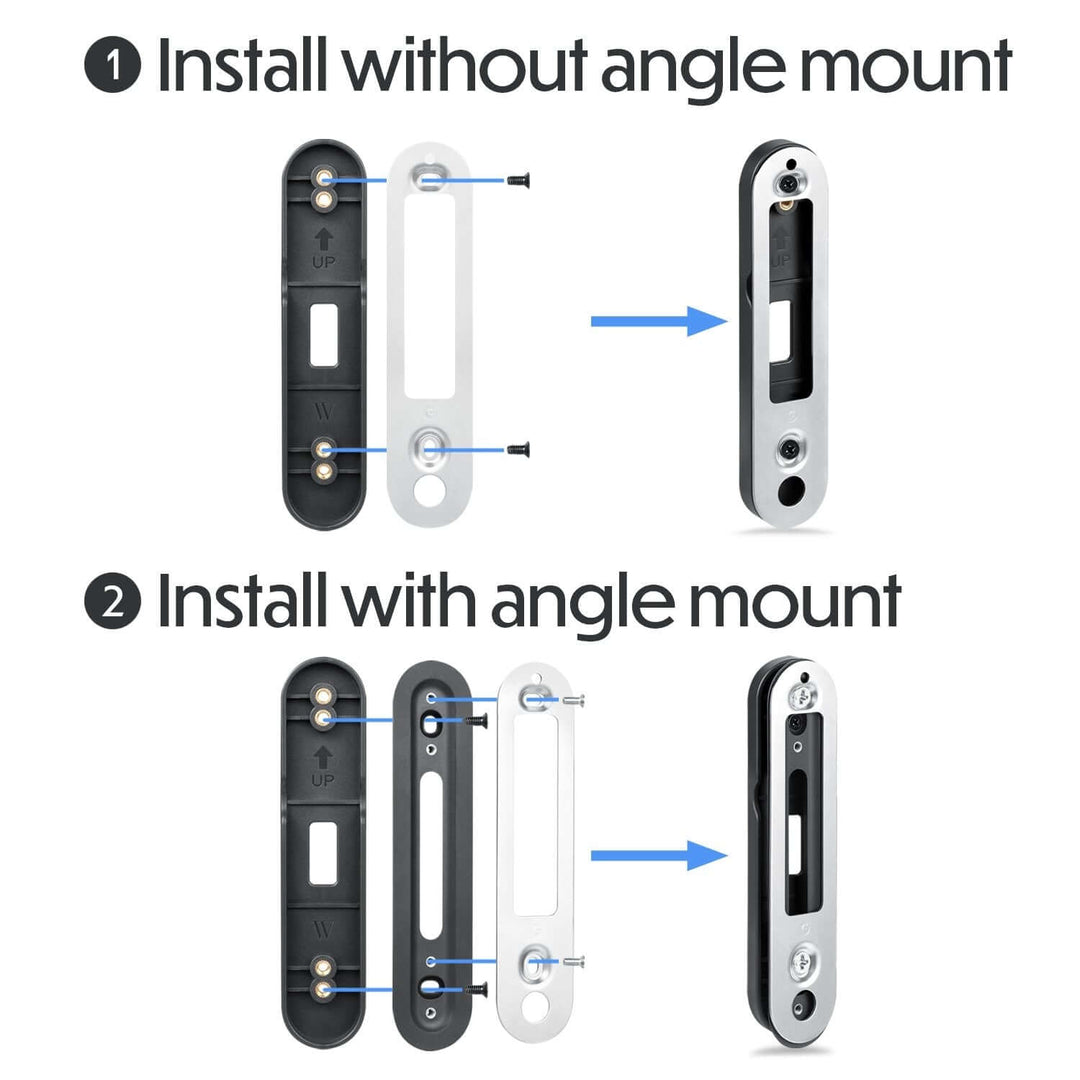 1 Install without angle mount

UP

W

UP

2 Install with angle mount

UP

W