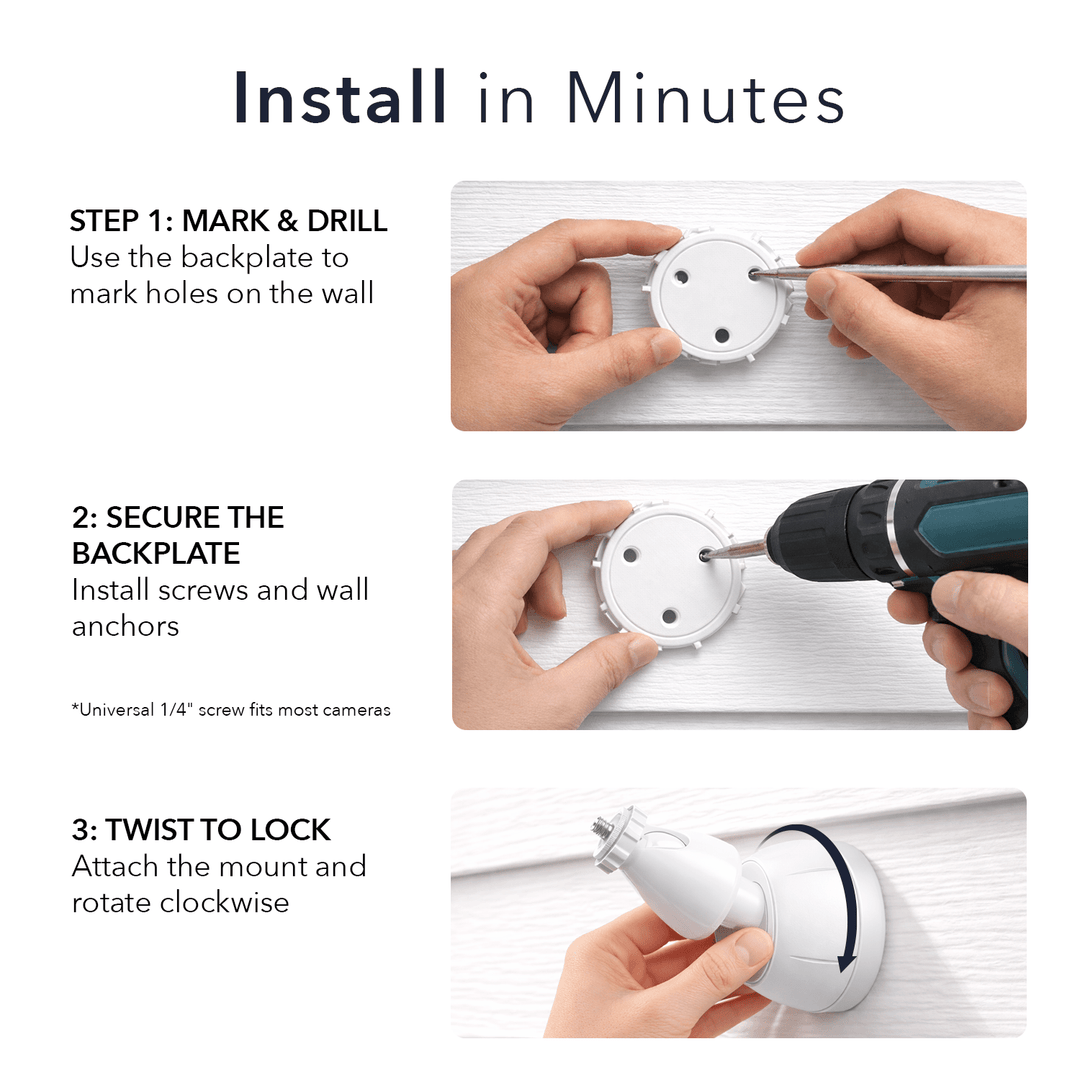 Install in Minutes

STEP 1: MARK & DRILL
Use the backplate to mark holes on the wall

2: SECURE THE BACKPLATE
Install screws and wall anchors

*Universal 1/4" screw fits most cameras

3: TWIST TO LOCK
Attach the mount and rotate clockwise