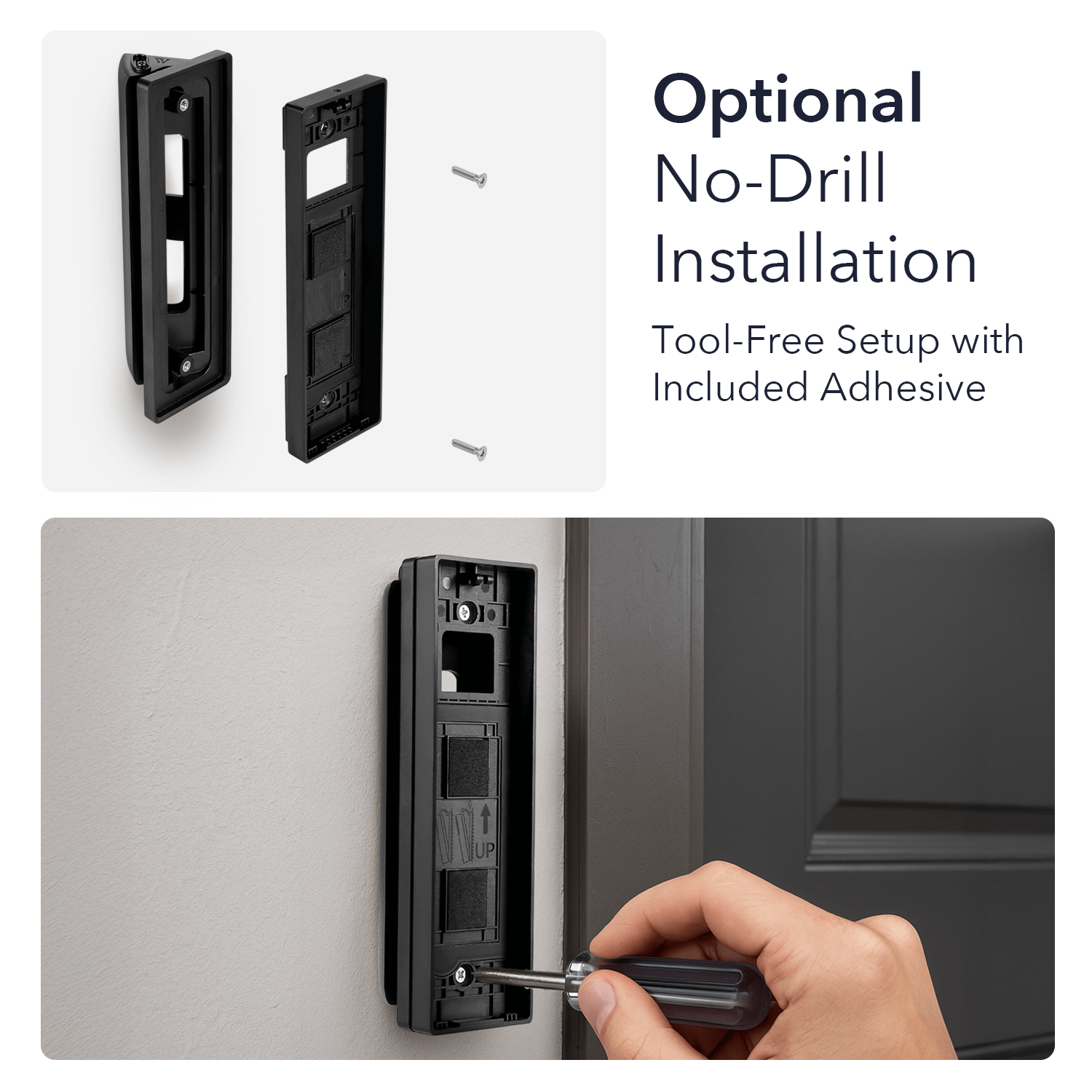 Optional
No-Drill
Installation

Tool-Free Setup with Included Adhesive

UP

UP