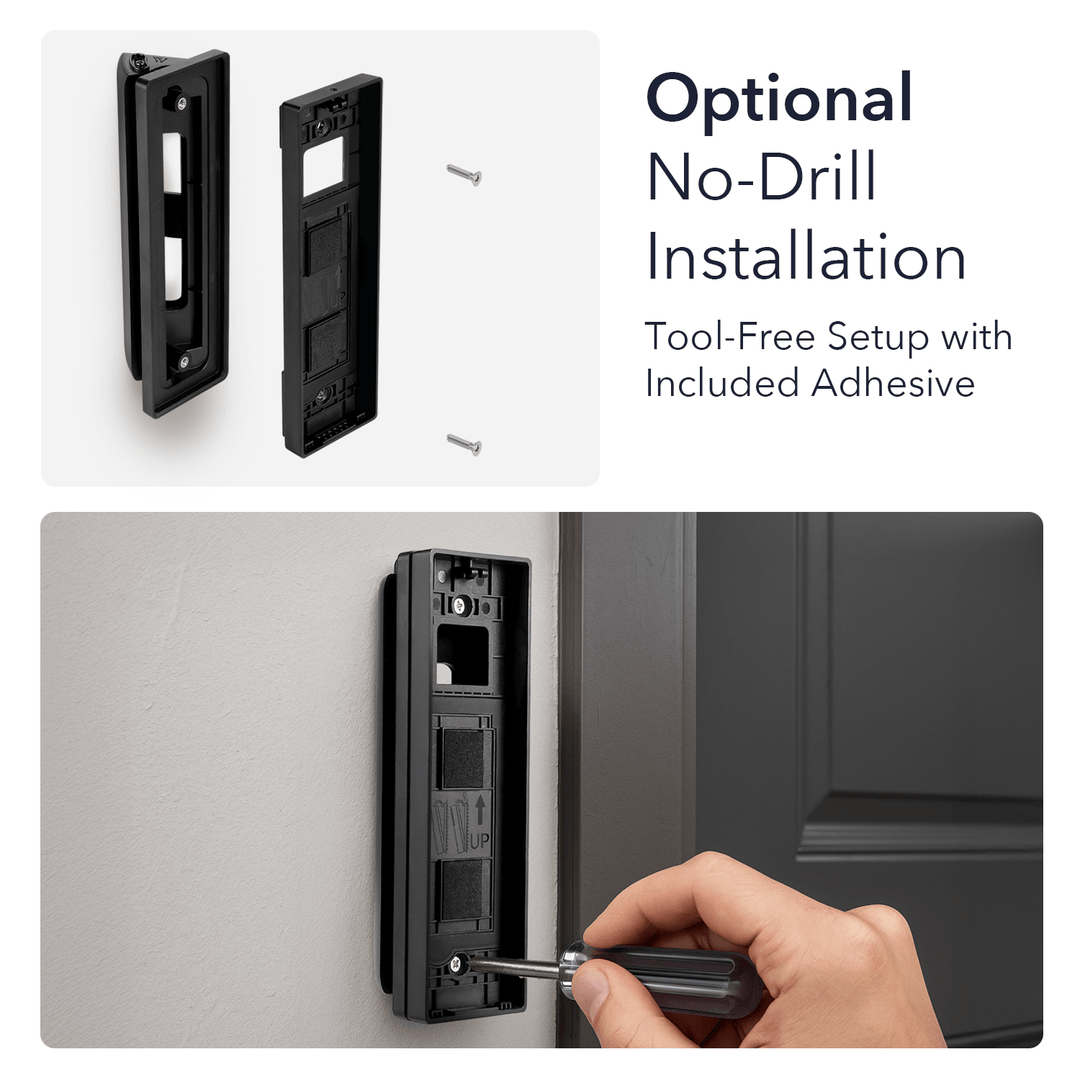 Optional
No-Drill
Installation

Tool-Free Setup with Included Adhesive

UP