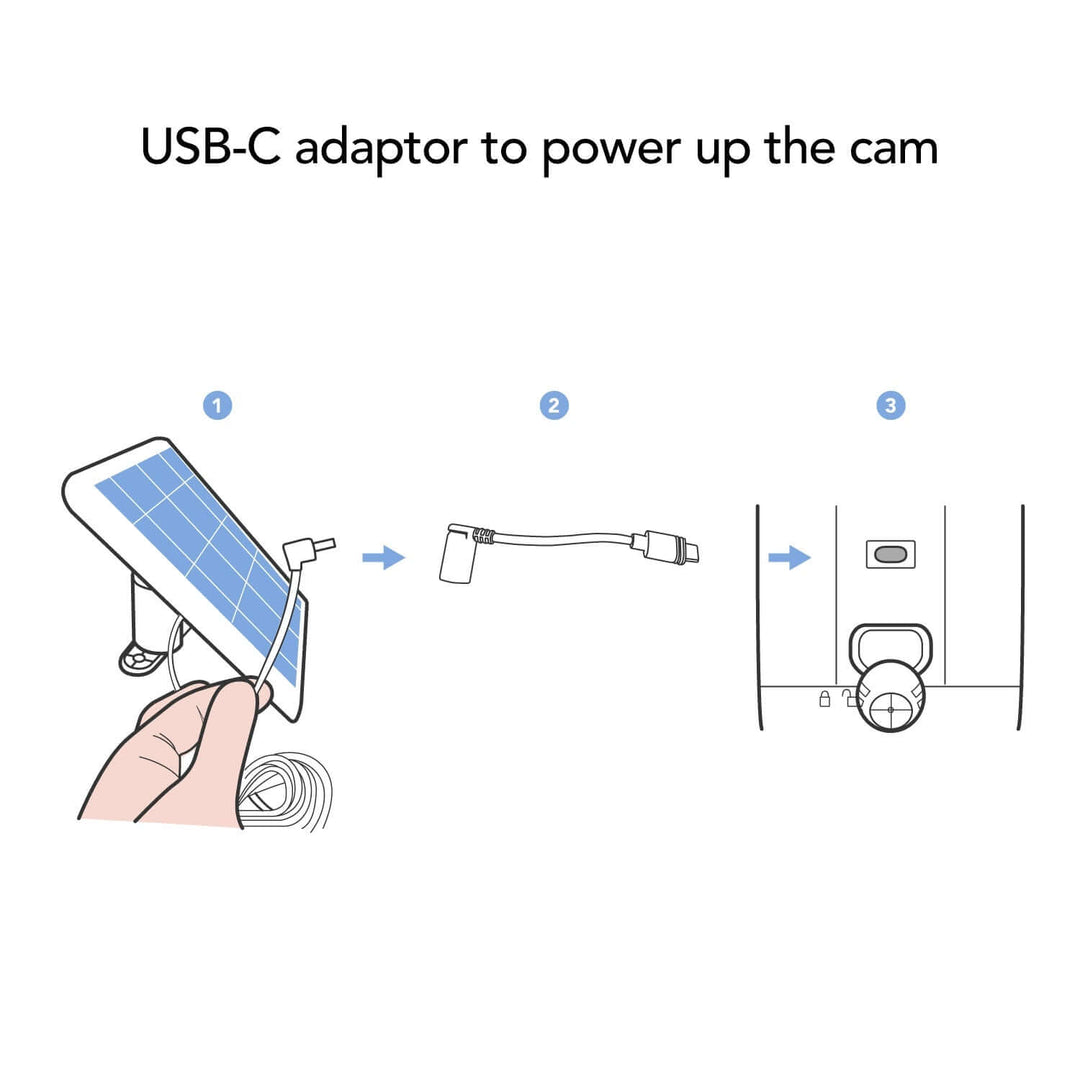 USB-C adaptor to power up the cam

1

2

3